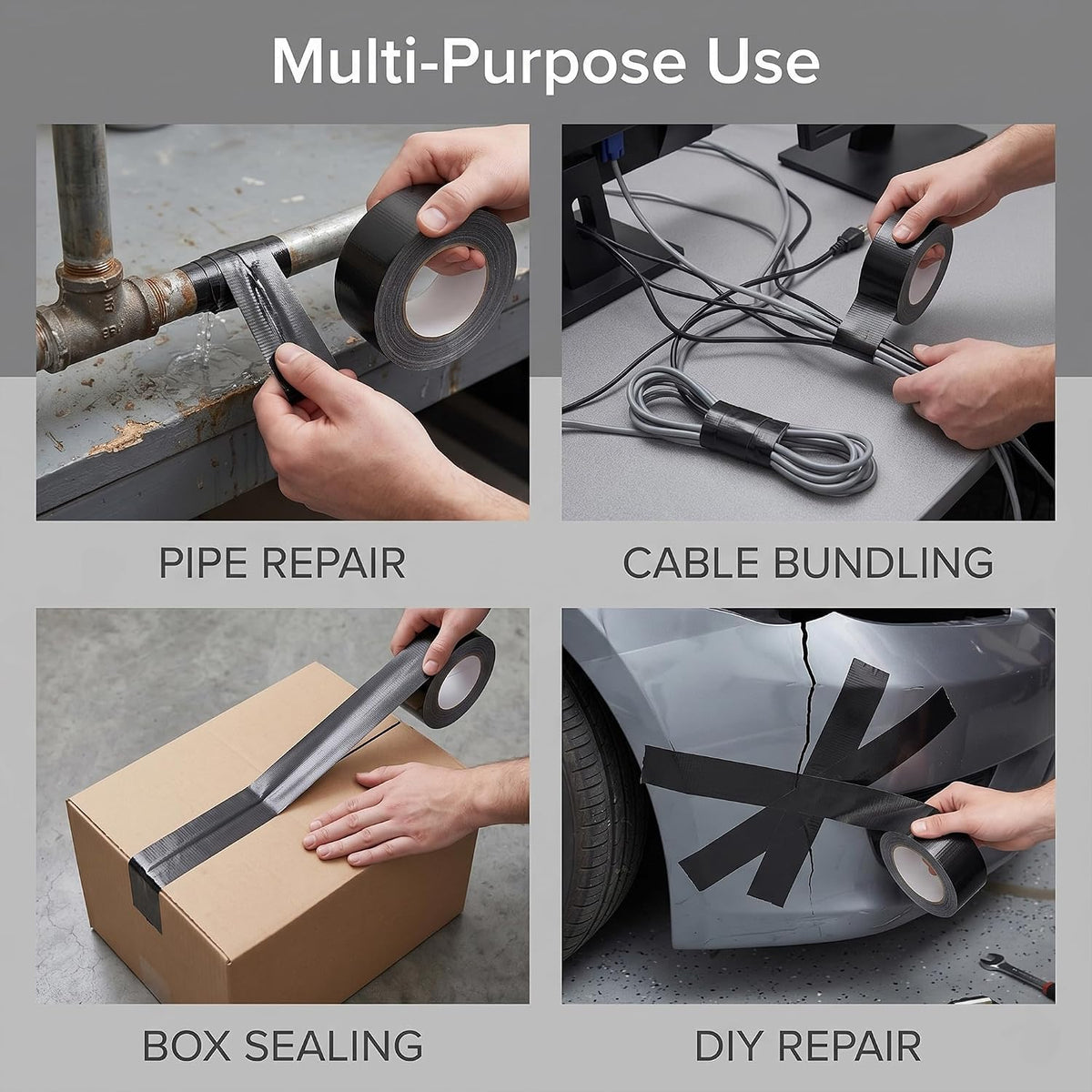 Multi-Purpose Use

PIPE REPAIR

CABLE BUNDLING

BOX SEALING

DIY REPAIR