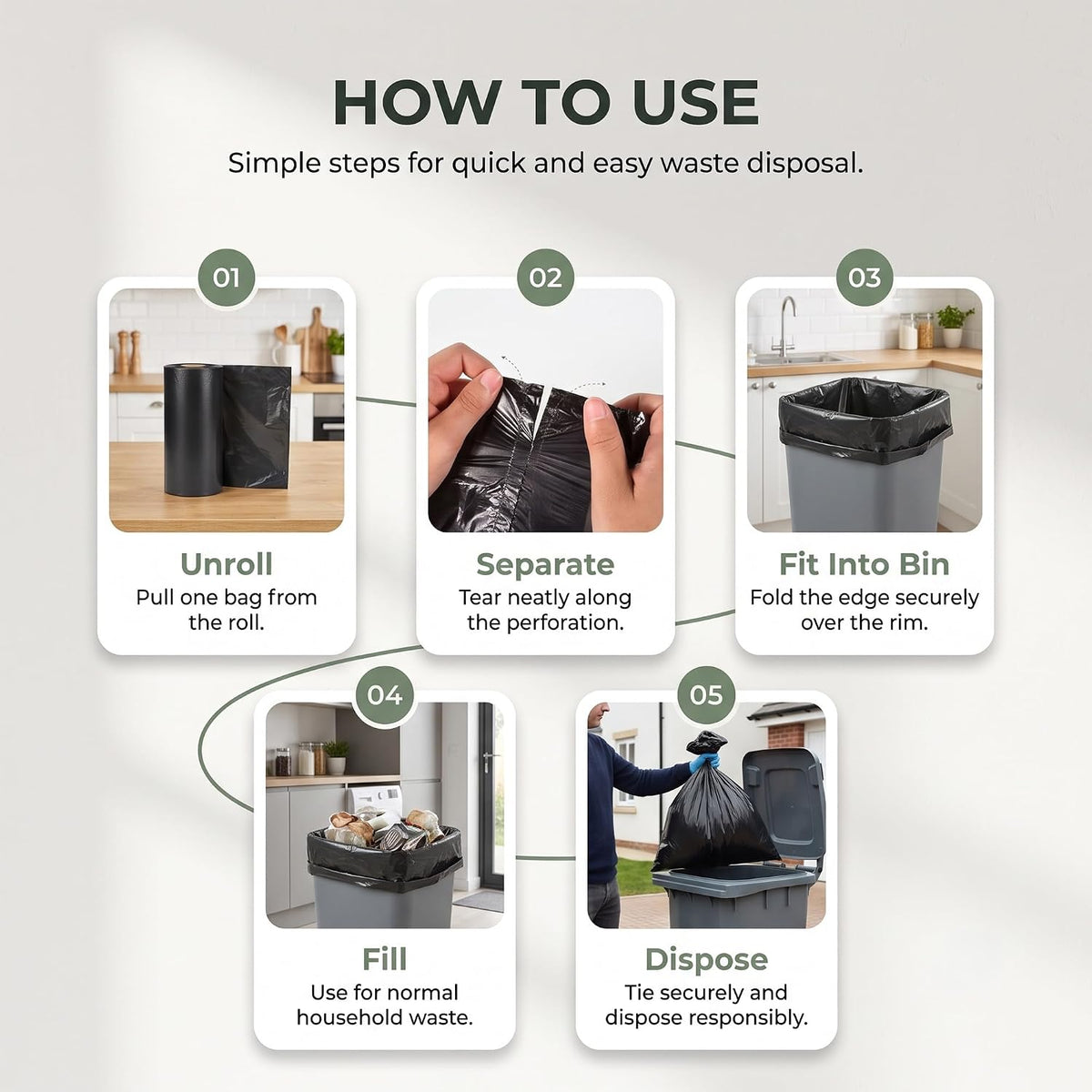 HOW TO USE

Simple steps for quick and easy waste disposal.

01

Unroll

Pull one bag from the roll.

02

Separate

Tear neatly along the perforation.

03

Fit Into Bin

Fold the edge securely over the rim.

04

Fill

Use for normal household waste.

05

Dispose

Tie securely and dispose responsibly.