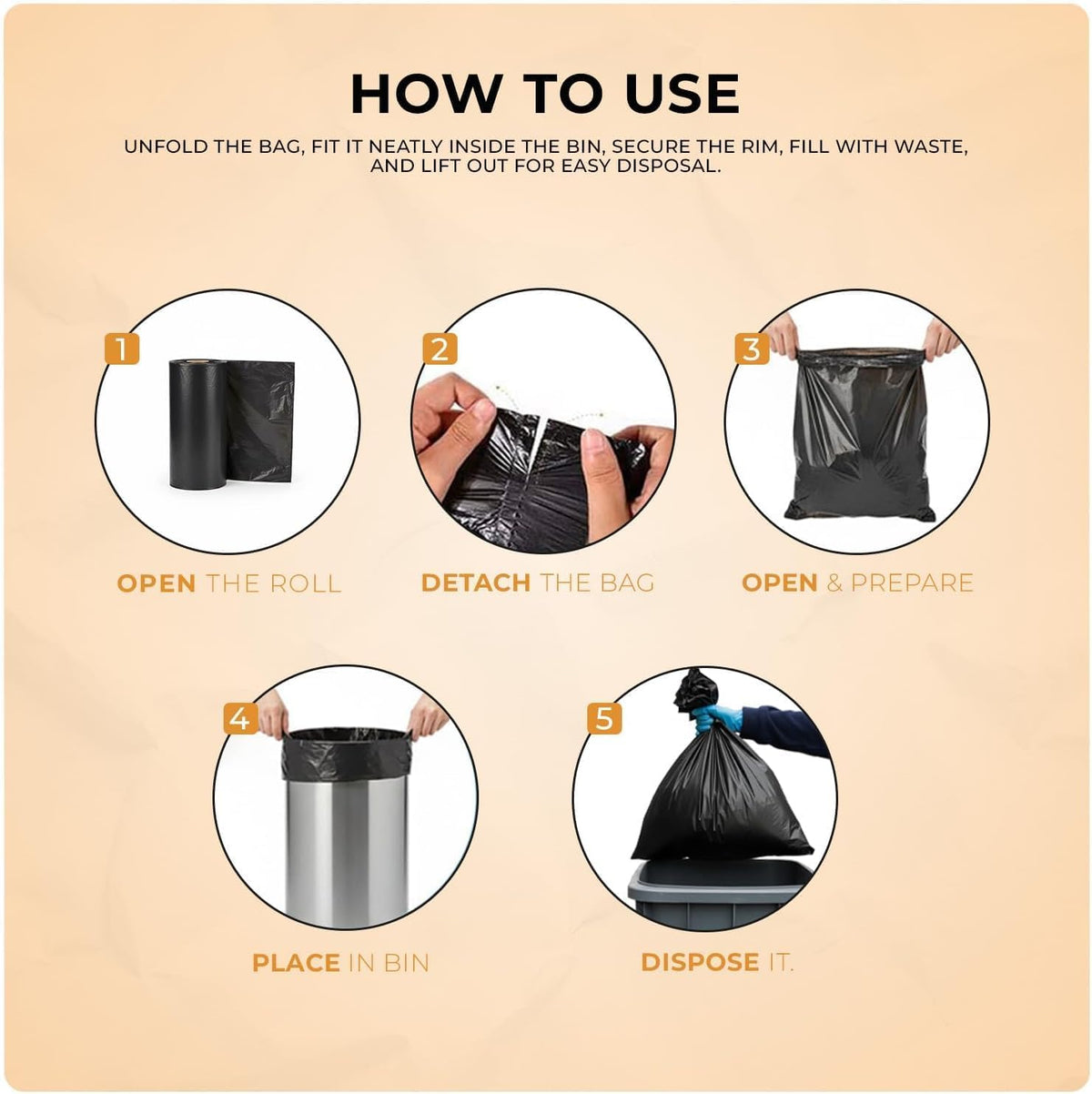 HOW TO USE

UNFOLD THE BAG, FIT IT NEATLY INSIDE THE BIN, SECURE THE RIM, FILL WITH WASTE, AND LIFT OUT FOR EASY DISPOSAL.

1
OPEN THE ROLL

2
DETACH THE BAG

3
OPEN & PREPARE

4
PLACE IN BIN

5
DISPOSE IT.