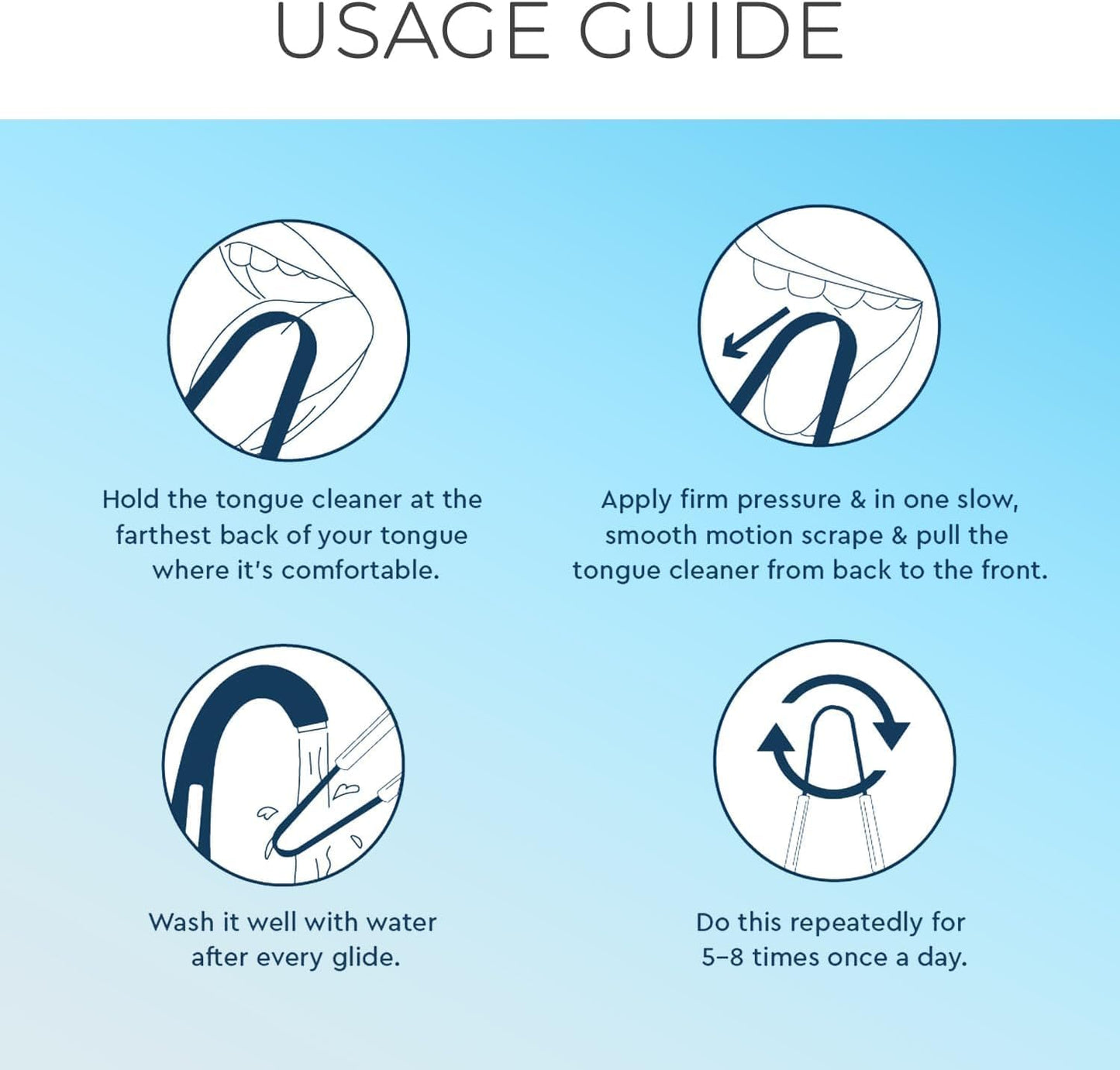 USAGE GUIDE

Hold the tongue cleaner at the farthest back of your tongue where it's comfortable.

Apply firm pressure & in one slow, smooth motion scrape & pull the tongue cleaner from back to the front.

Wash it well with water after every glide.

Do this repeatedly for 5–8 times once a day.